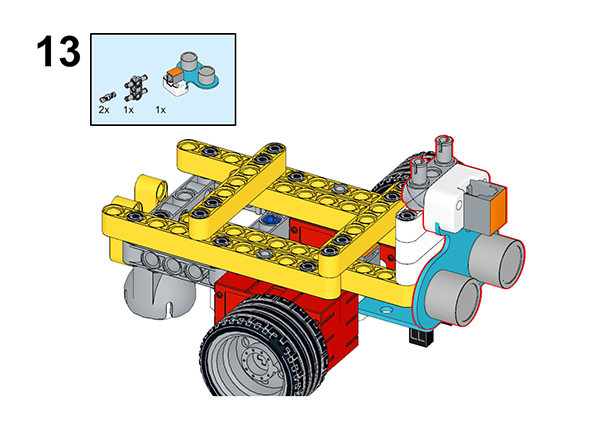 13

2x 1x 1x