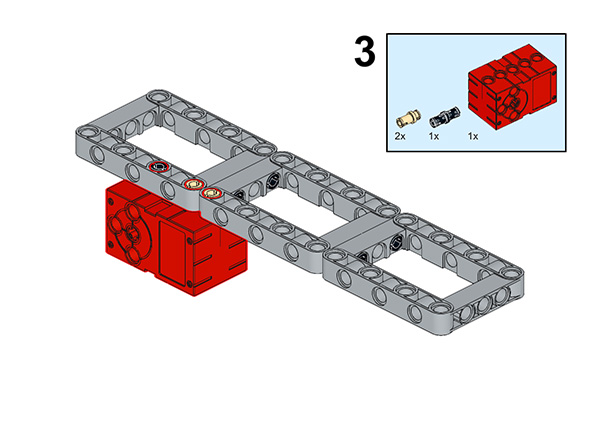 3

2x 1x 1x