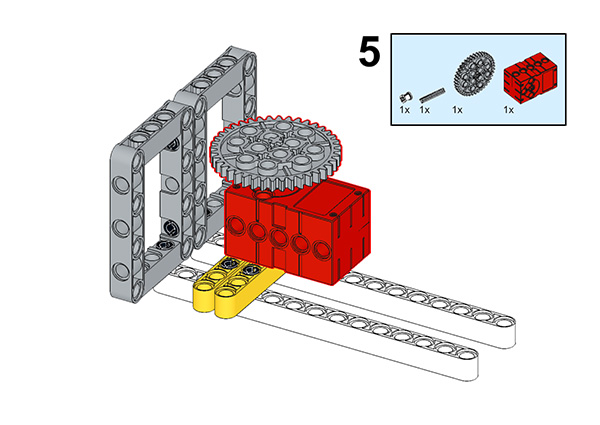 5

1x 1x 1x 1x