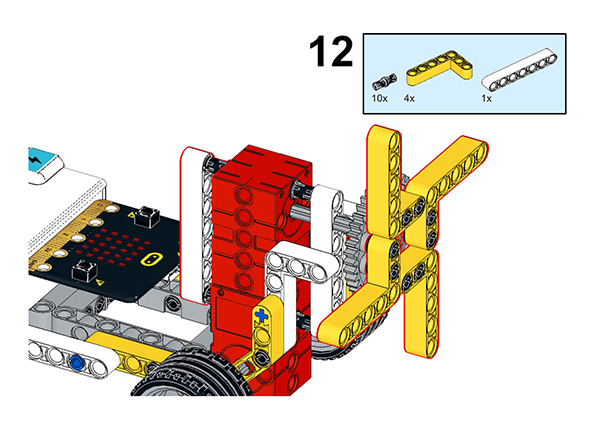 12

10x

4x

1x