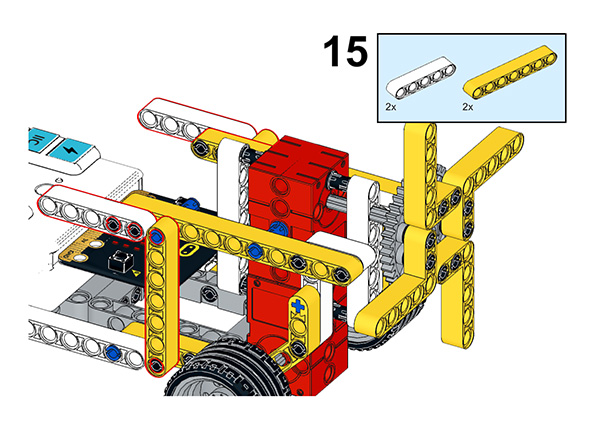 15

2x

2x