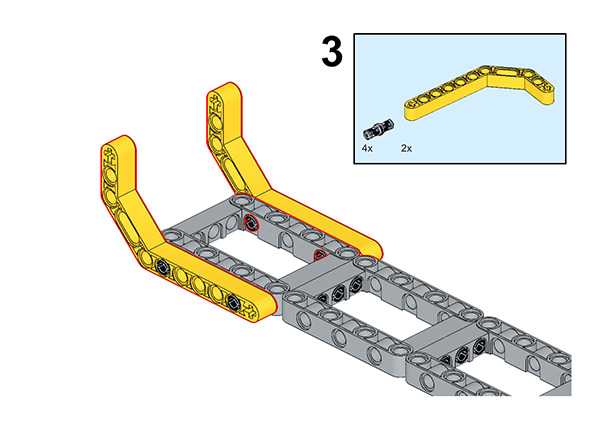 3

4x

2x