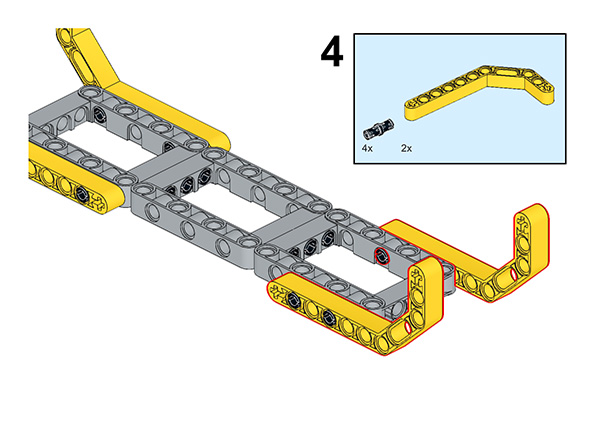 4

4x

2x