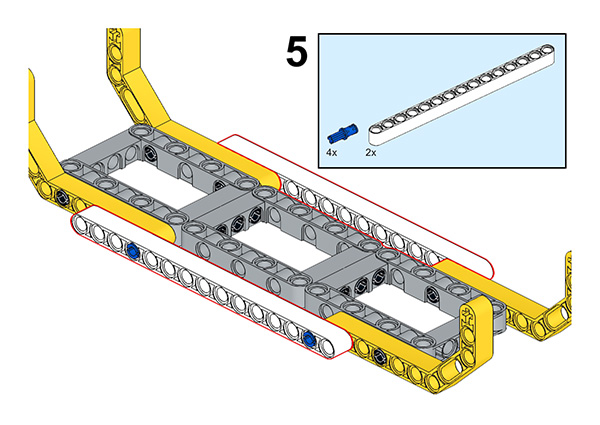 5

4x

2x