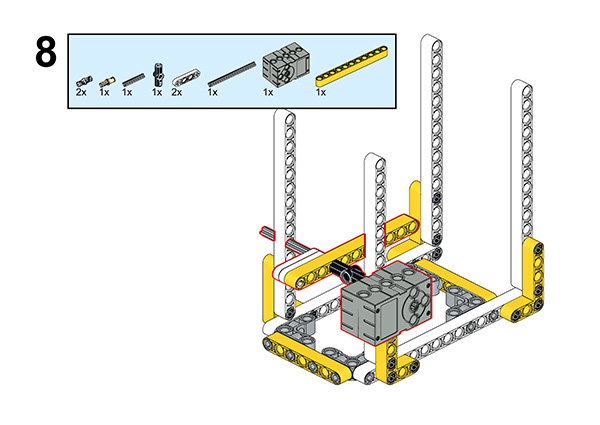 8

2x 1x 1x 1x 2x 1x 1x 1x