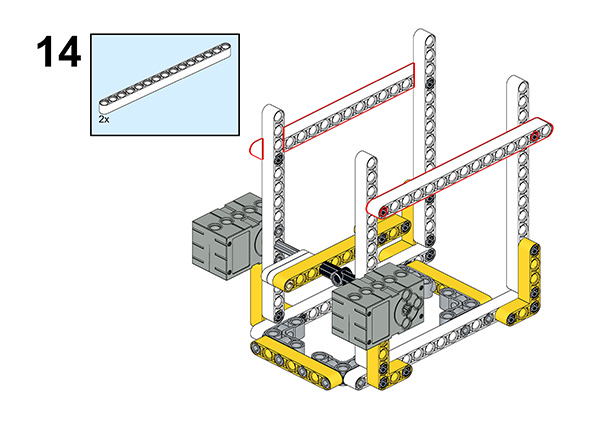 14

2x