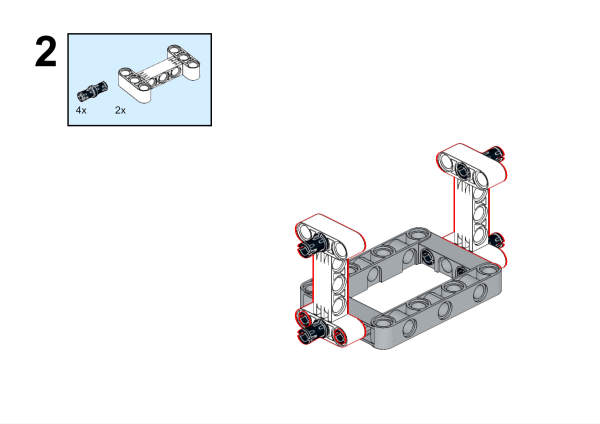 2

4x

2x