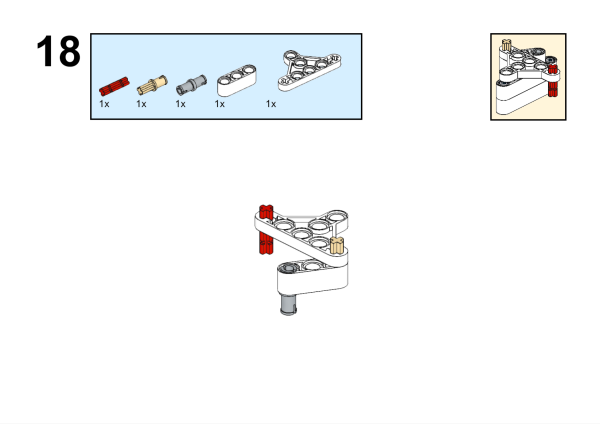 18

1x 1x 1x 1x 1x