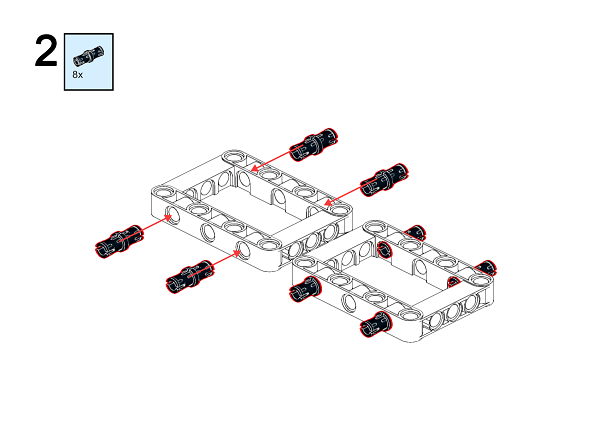 2

8x