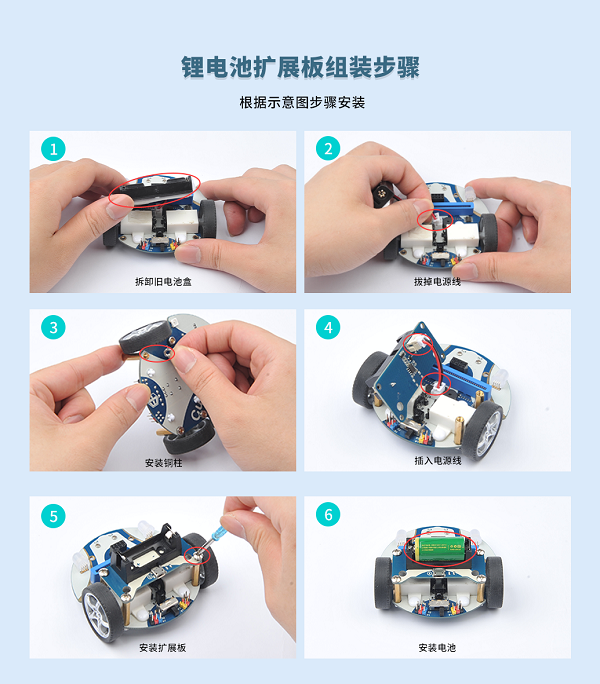 锂电池扩展板组装步骤

根据示意图步骤安装

1

拆卸旧电池盒

2

拔掉电源线

3

安装铜柱

4

插入电源线

5

安装扩展板

6

安装电池