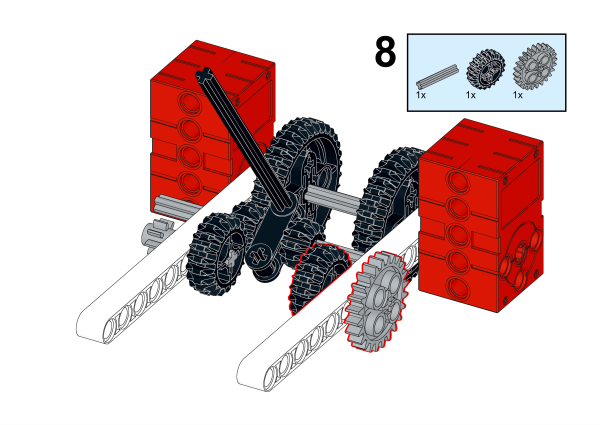 8

1x 1x 1x