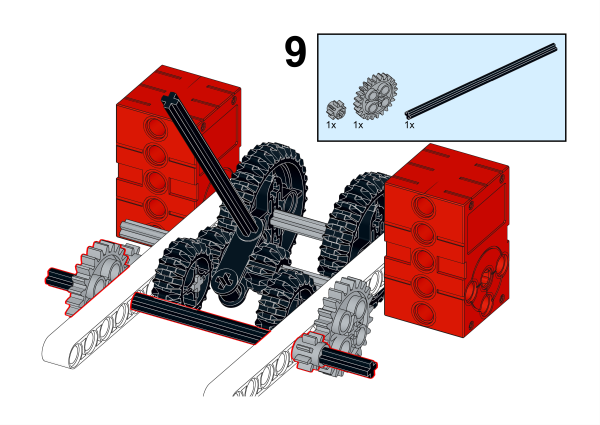 9

1x 1x 1x