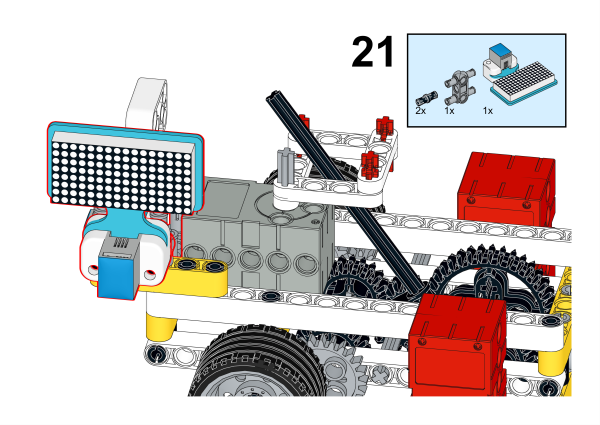 21

2x 1x 1x