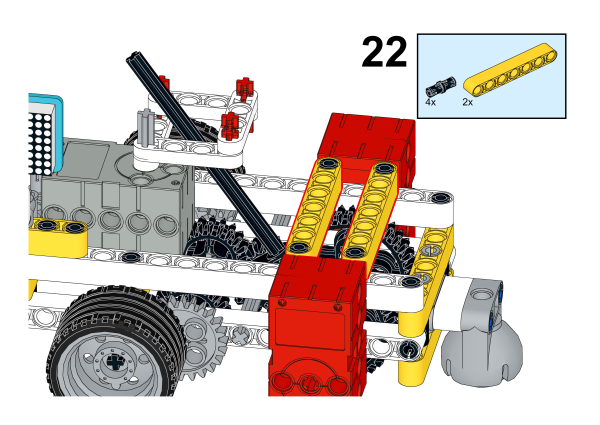 22

4x

2x