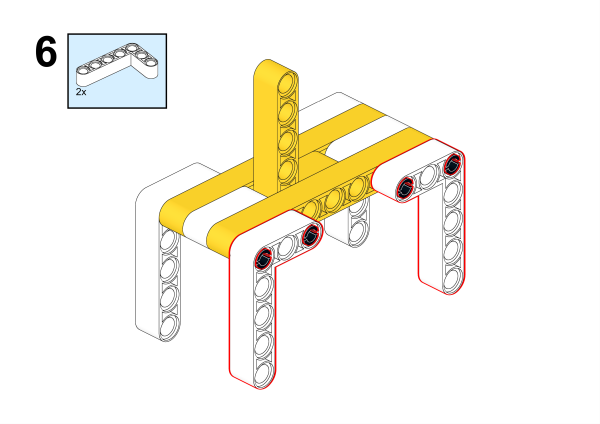 6

2x