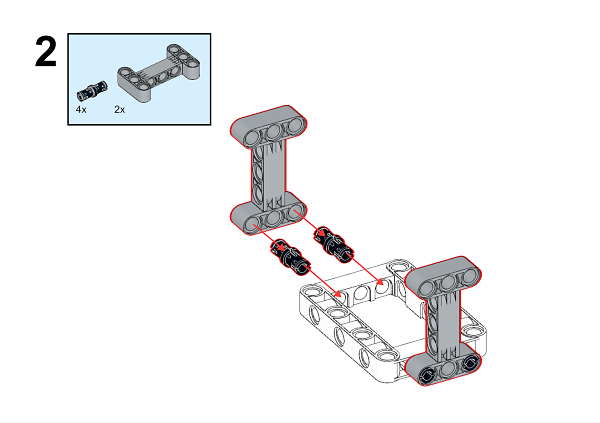 2

4x 2x